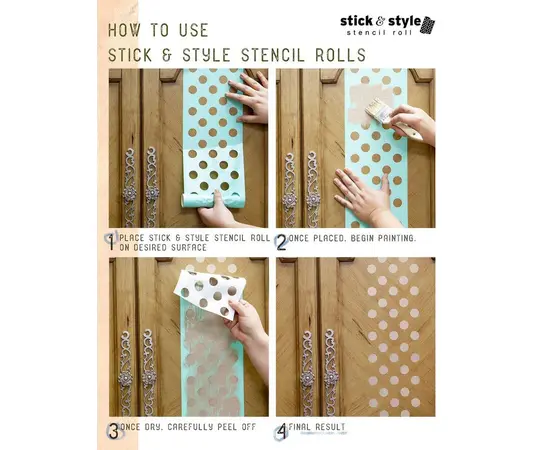 HOW TO USE
STICK & STYLE STENCIL ROLLS

stick & style
stencil roll

1 PLACE STICK & STYLE STENCIL ROLL ON DESIRED SURFACE

2 ONCE PLACED, BEGIN PAINTING.

3 ONCE DRY, CAREFULLY PEEL OFF

4 FINAL RESULT